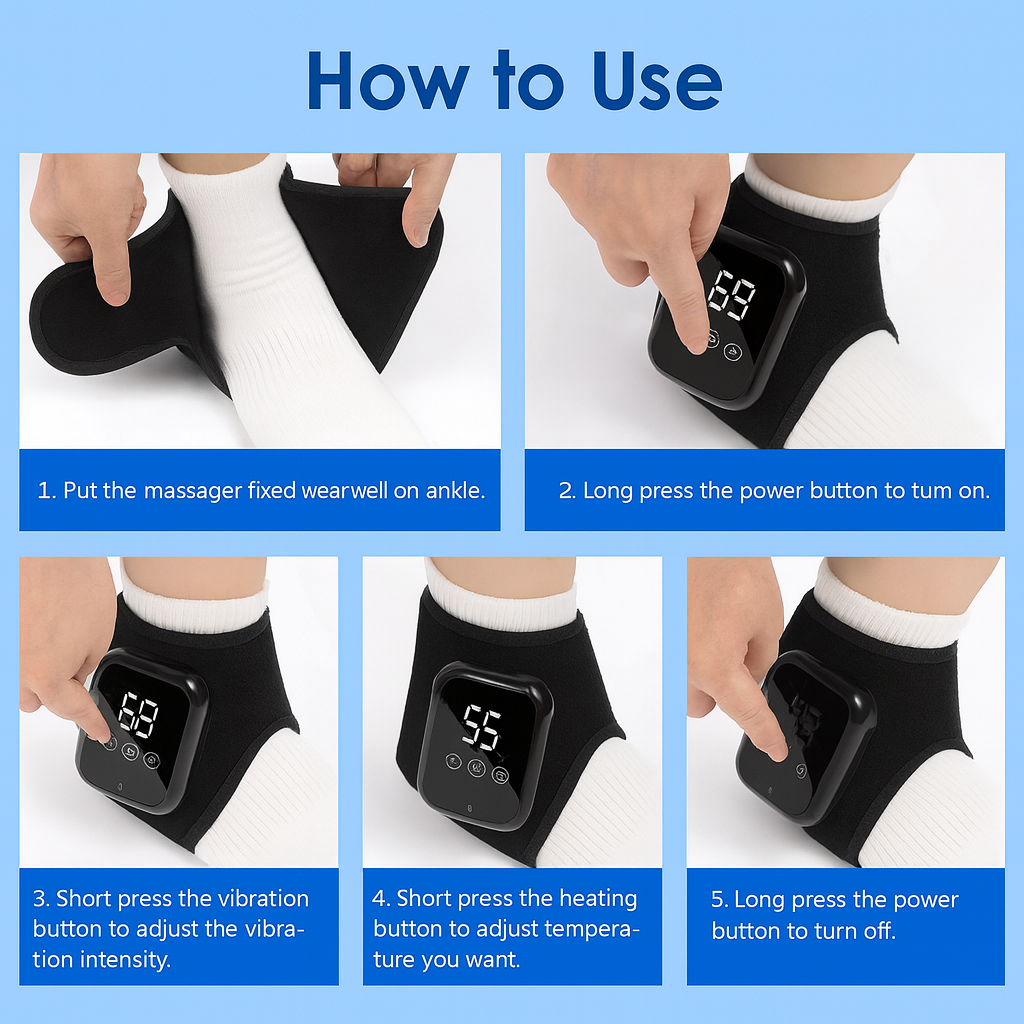 How to Use

69

1. Put the massager fixed wearwell on ankle.

2. Long press the power button to tum on.

68

55

3. Short press the vibration button to adjust the vibration intensity.

4. Short press the heating button to adjust temperature you want.

5. Long press the power button to turn off.